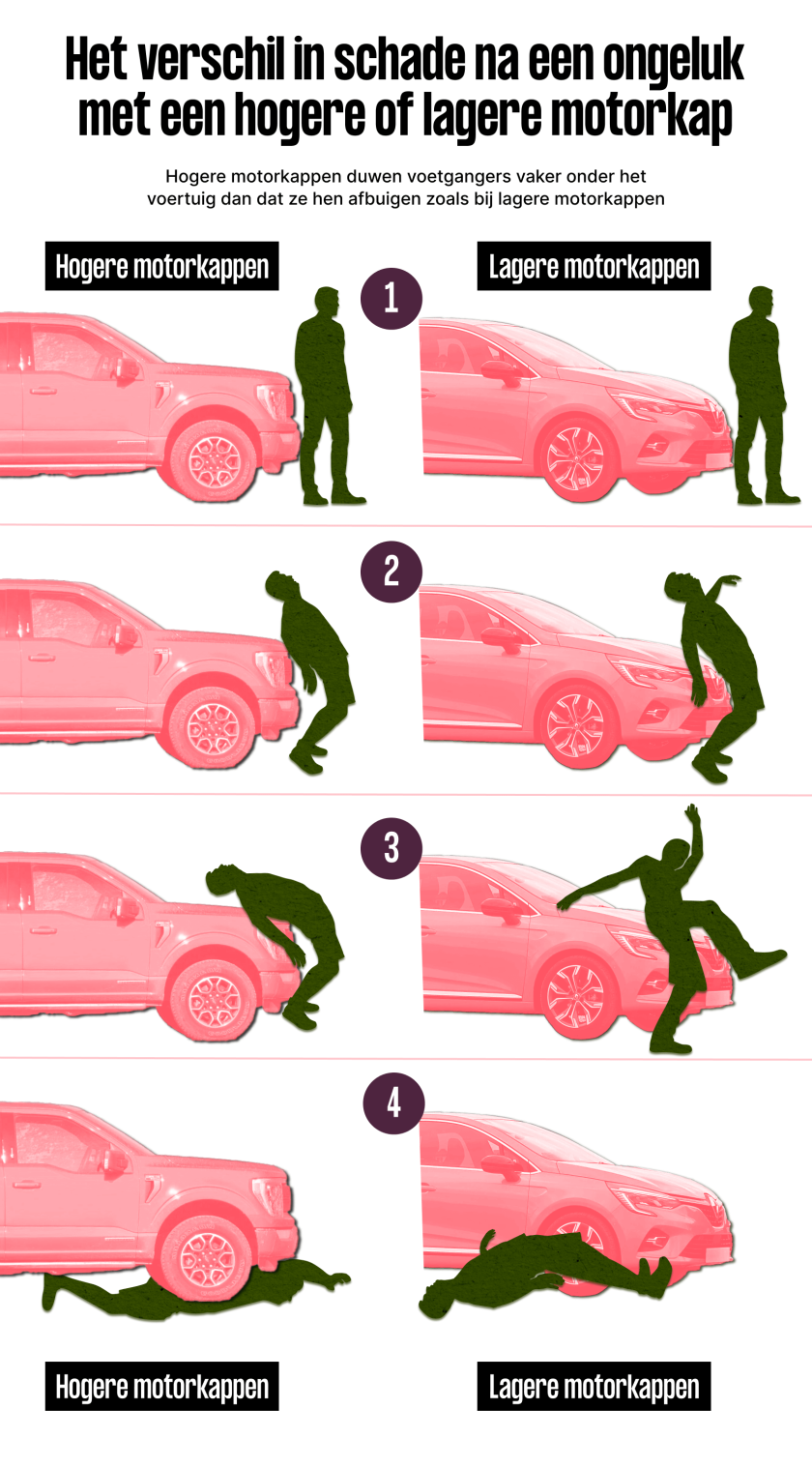 Het verschil in schade na een ongeluk met een hogere of lagere motorkap

Hogere motorkappen duwen voetgangers vaker onder het voertuig dan dat ze hen afbuigen zoals bij lagere motorkappen

Hogere motorkappen

1

Lagere motorkappen

2

3

4

Hogere motorkappen

Lagere motorkappen